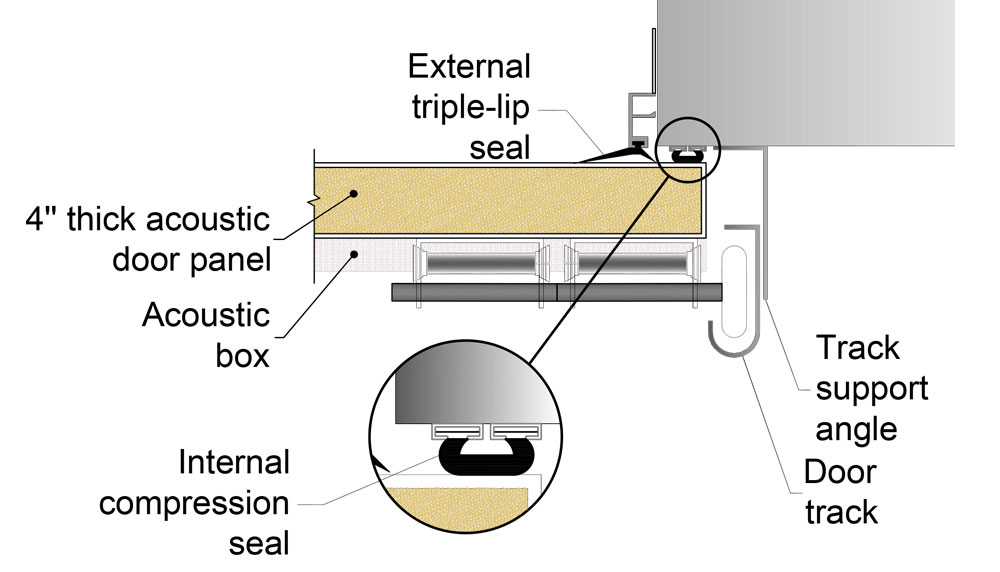 External triple-lip seal

4" thick acoustic door panel

Acoustic box

Internal compression seal

Track support angle

Door track